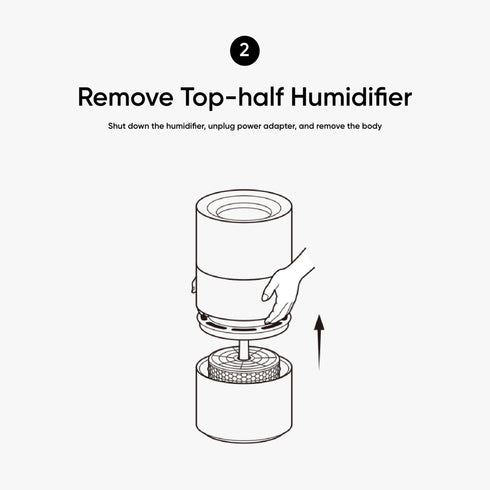 2

Remove Top-half Humidifier

Shut down the humidifier, unplug power adapter, and remove the body